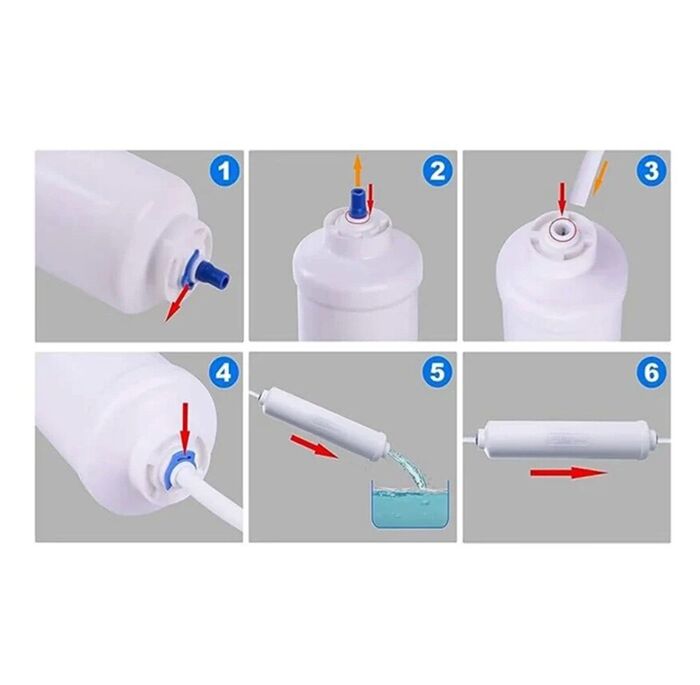 1
2
3
4
5
6