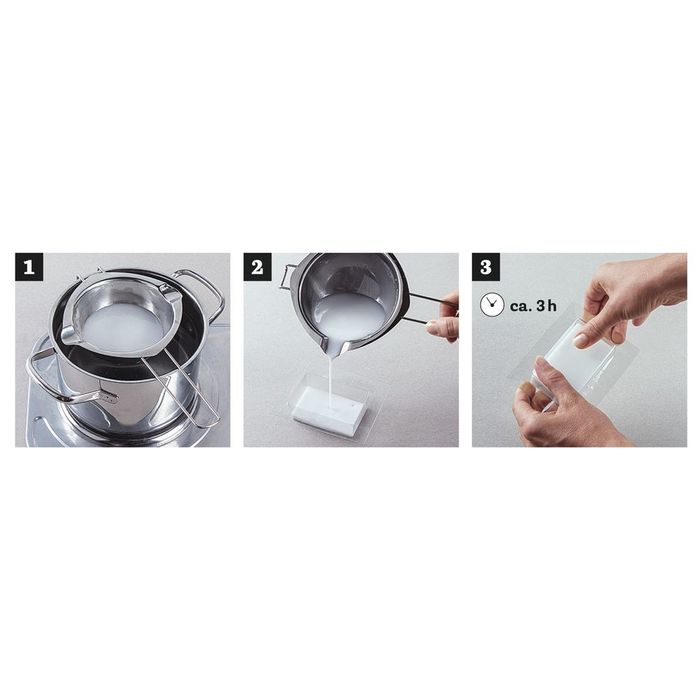 1

2

3

ca. 3 h