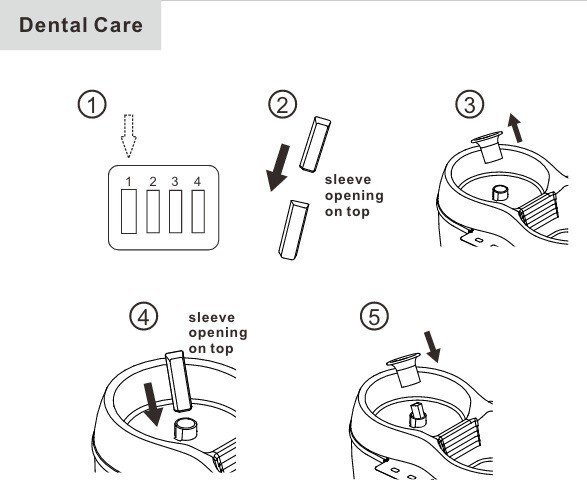 Dental Care

①

1 2 3 4

②

sleeve opening on top

③

④

sleeve opening on top

⑤